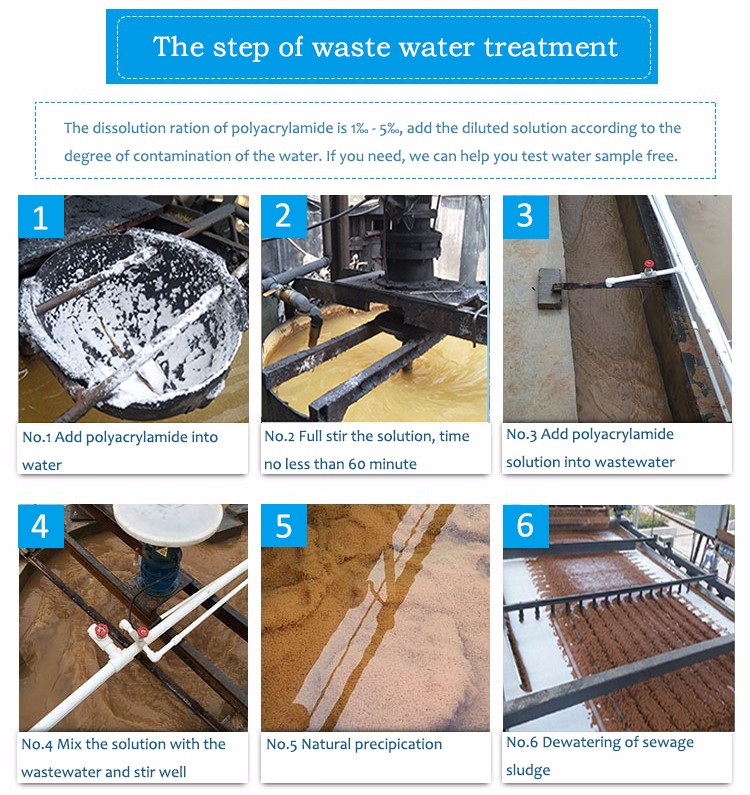 The step of waste water treatment

The dissolution ration of polyacrylamide is 1‰ - 5‰, add the diluted solution according to the degree of contamination of the water. If you need, we can help you test water sample free.

1

No.1 Add polyacrylamide into water

2

No.2 Full stir the solution, time no less than 60 minute

3

No.3 Add polyacrylamide solution into wastewater

4

No.4 Mix the solution with the wastewater and stir well

5

No.5 Natural precipication

6

No.6 Dewatering of sewage sludge